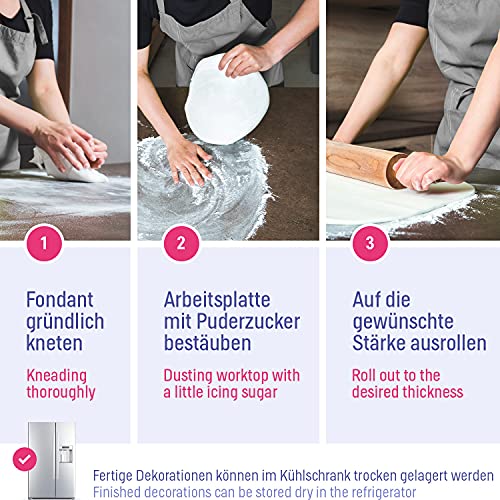 1

Fondant gründlich kneten

Kneading thoroughly

2

Arbeitsplatte mit Puderzucker bestäuben

Dusting worktop with a little icing sugar

3

Auf die gewünschte Stärke ausrollen

Roll out to the desired thickness

Fertige Dekorationen können im Kühlschrank trocken gelagert werden
Finished decorations can be stored dry in the refrigerator