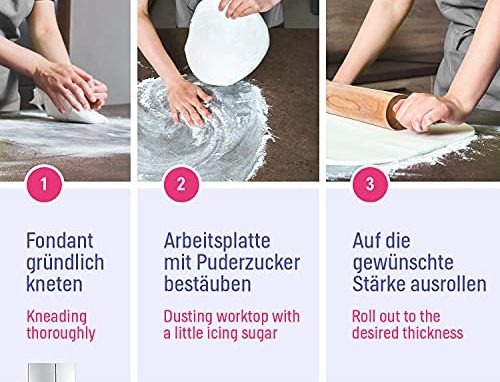 1

Fondant gründlich kneten

Kneading thoroughly

2

Arbeitsplatte mit Puderzucker bestäuben

Dusting worktop with a little icing sugar

3

Auf die gewünschte Stärke ausrollen

Roll out to the desired thickness