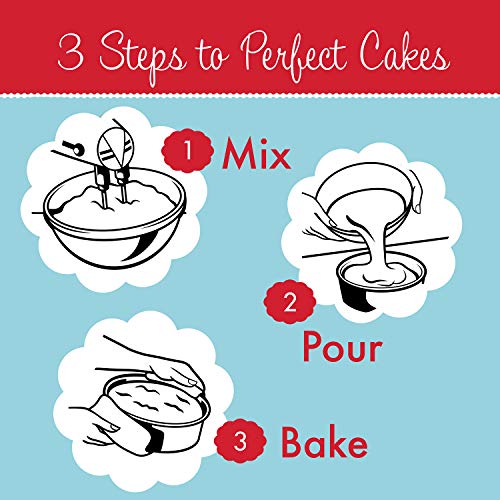 3 Steps to Perfect Cakes

1 Mix

2 Pour

3 Bake