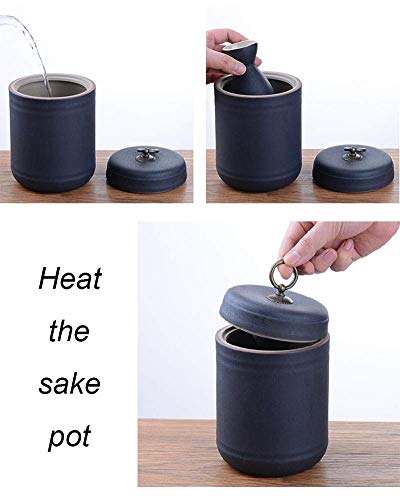 Heat
the
sake
pot